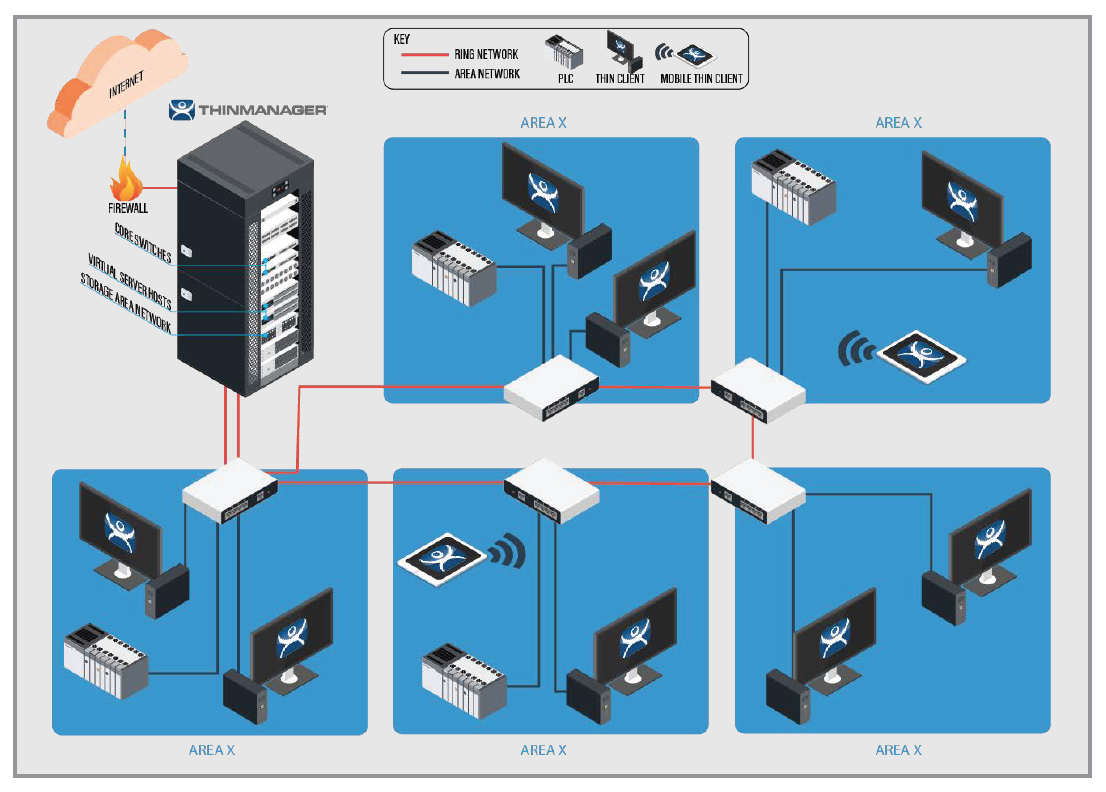 KEY
RING NETWORK
AREA NETWORK
PLC
THIN CLIENT
MOBILE THIN CLIENT

INTERNET
THINMANAGER
FIREWALL
CORE SWITCHES
VIRTUAL SERVER HOSTS
STORAGE AREA NETWORK

AREA X

AREA X

AREA X

AREA X

AREA X